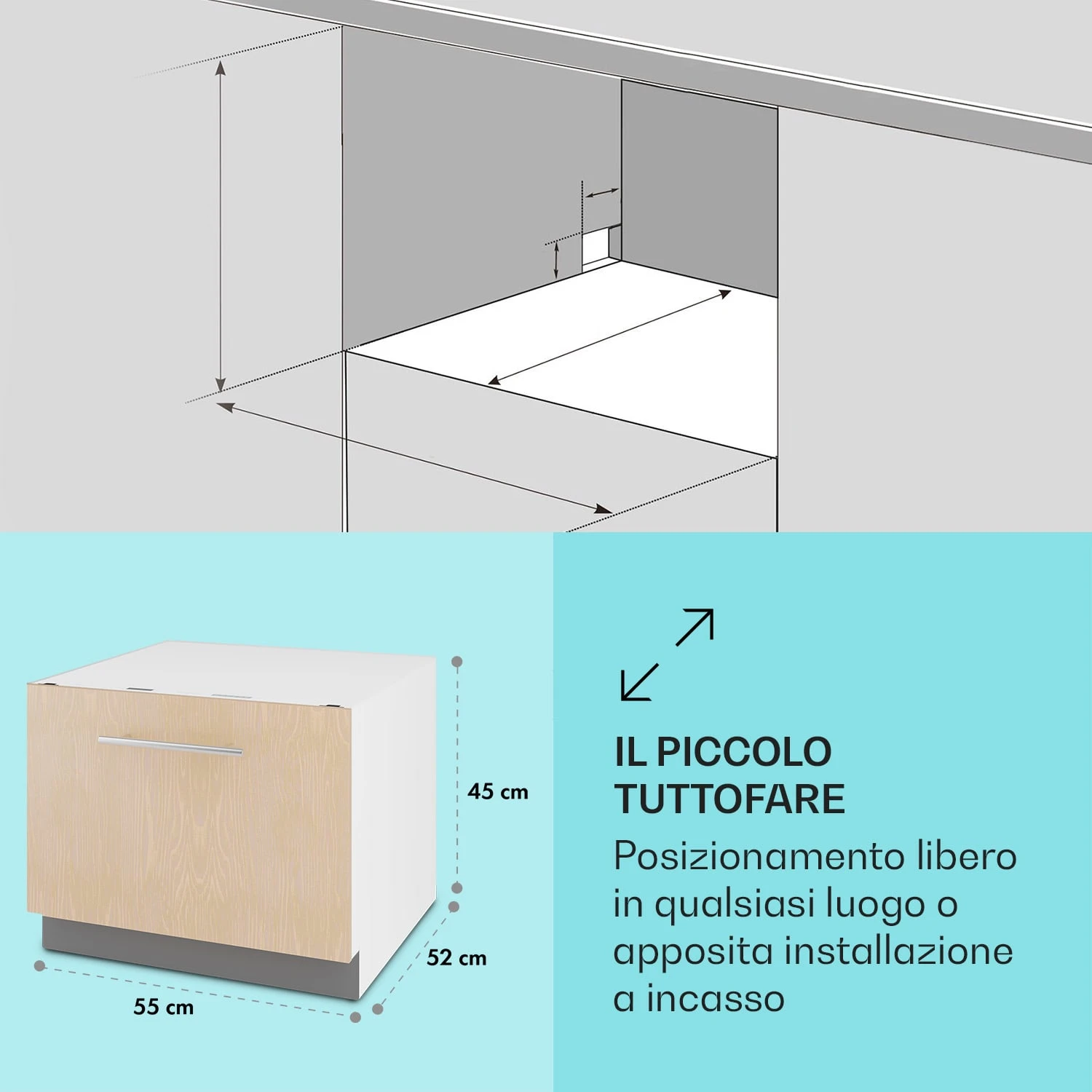 45 cm

52 cm

55 cm

IL PICCOLO TUTTOFARE

Posizionamento libero in qualsiasi luogo o apposita installazione a incasso