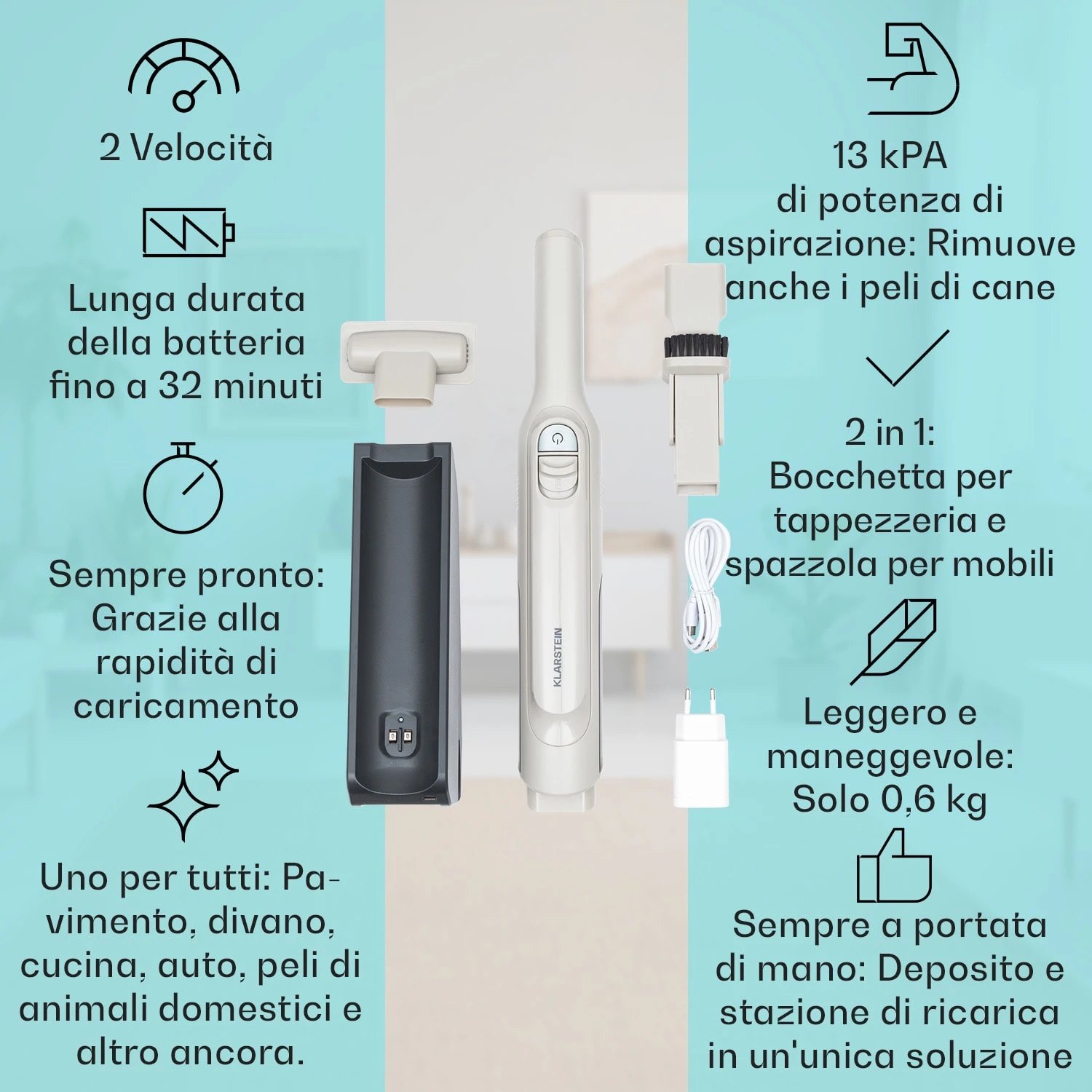 2 Velocità

Lunga durata della batteria fino a 32 minuti

Sempre pronto: Grazie alla rapidità di caricamento

Uno per tutti: Pavimento, divano, cucina, auto, peli di animali domestici e altro ancora.

KLARSTEIN

13 kPA di potenza di aspirazione: Rimuove anche i peli di cane

2 in 1: Bocchetta per tappezzeria e spazzola per mobili

Leggero e maneggevole: Solo 0,6 kg

Sempre a portata di mano: Deposito e stazione di ricarica in un'unica soluzione