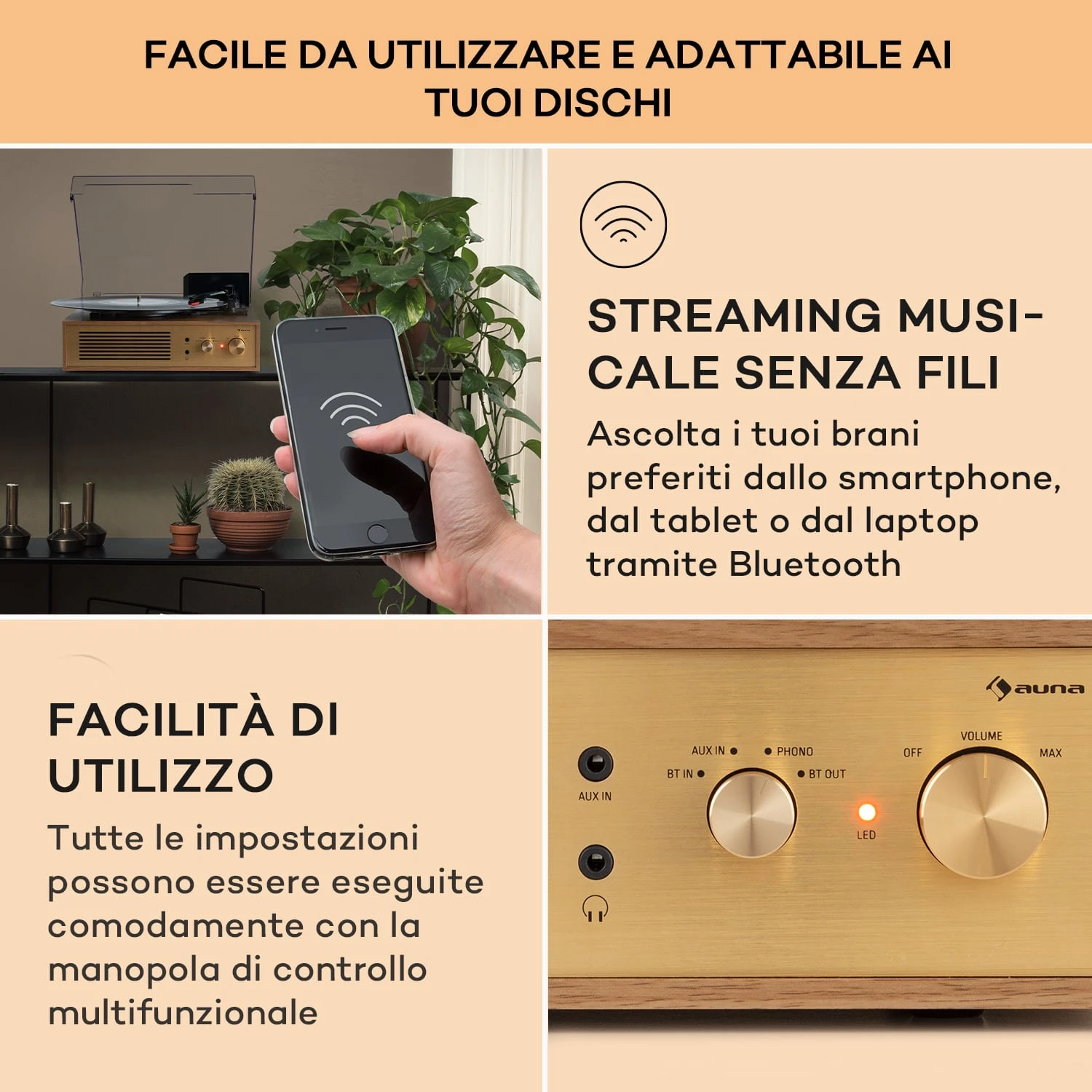 FACILE DA UTILIZZARE E ADATTABILE AI TUOI DISCHI

STREAMING MUSICALE SENZA FILI

Ascolta i tuoi brani preferiti dallo smartphone, dal tablet o dal laptop tramite Bluetooth

FACILITÀ DI UTILIZZO

Tutte le impostazioni possono essere eseguite comodamente con la manopola di controllo multifunzionale

auna

AUX IN
AUX IN
PHONO
BT IN
BT OUT
LED
VOLUME
OFF
MAX