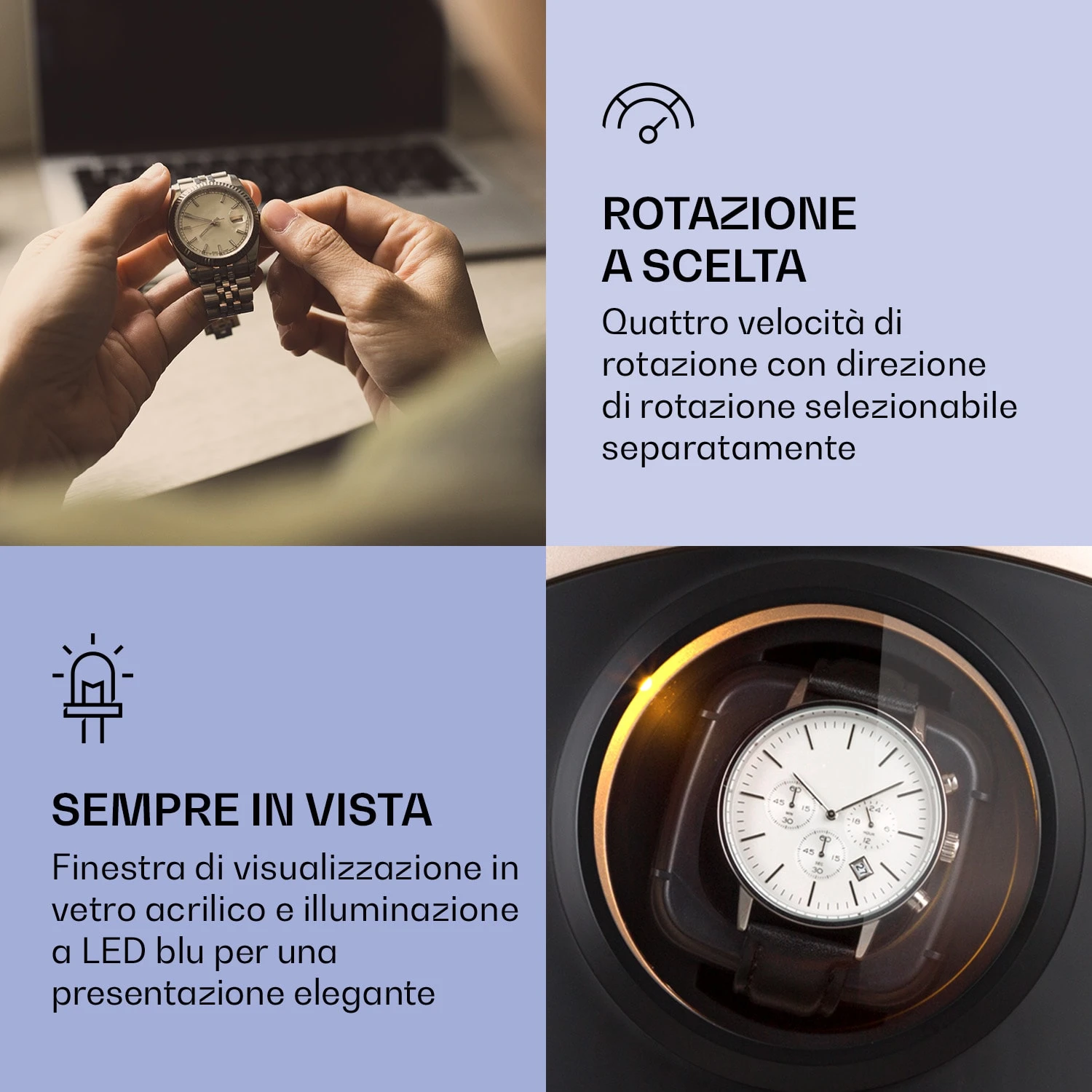 ROTAZIONE A SCELTA

Quattro velocità di rotazione con direzione di rotazione selezionabile separatamente

SEMPRE IN VISTA

Finestra di visualizzazione in vetro acrilico e illuminazione a LED blu per una presentazione elegante