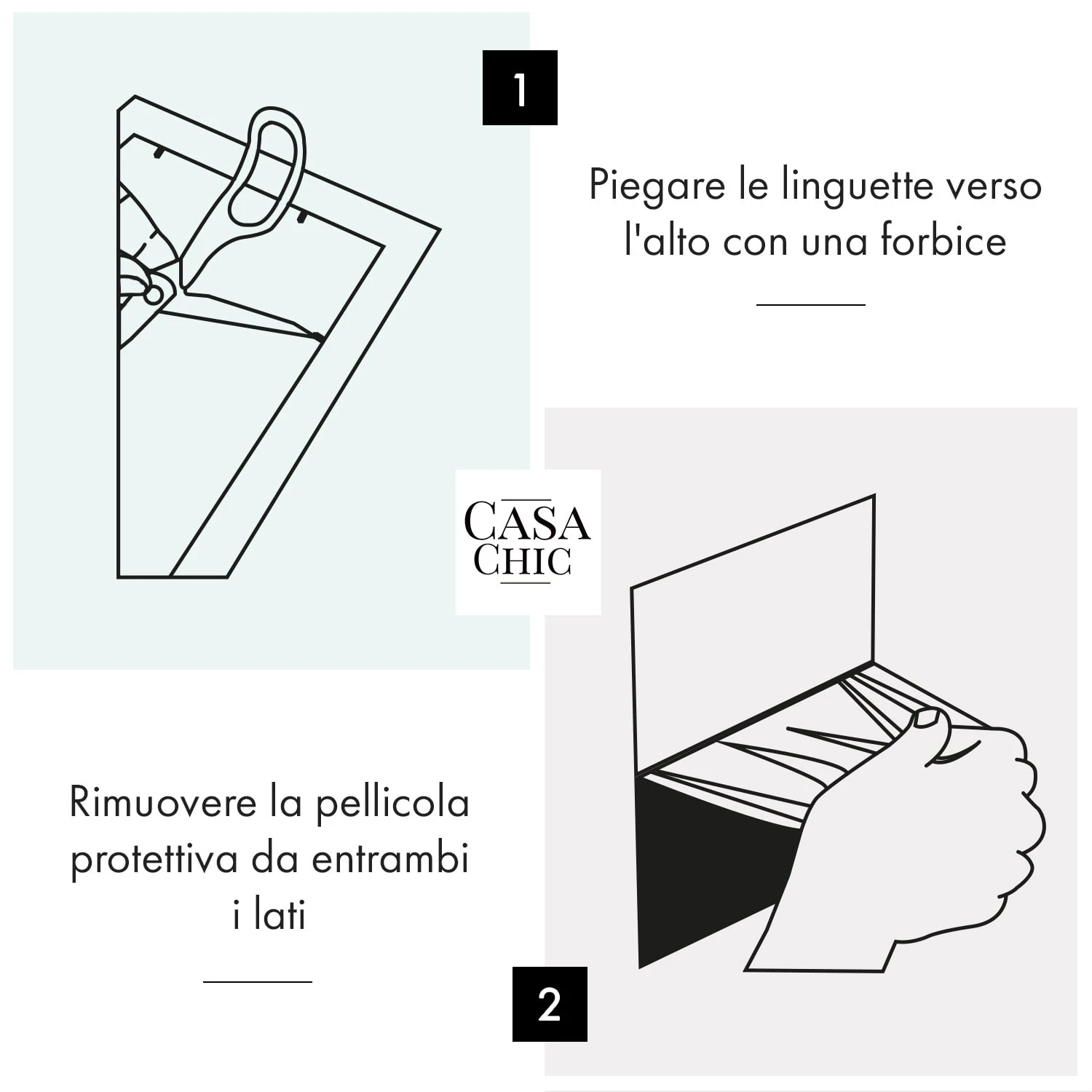 1

Piegare le linguette verso l'alto con una forbice

CASA CHIC

Rimuovere la pellicola protettiva da entrambi i lati

2