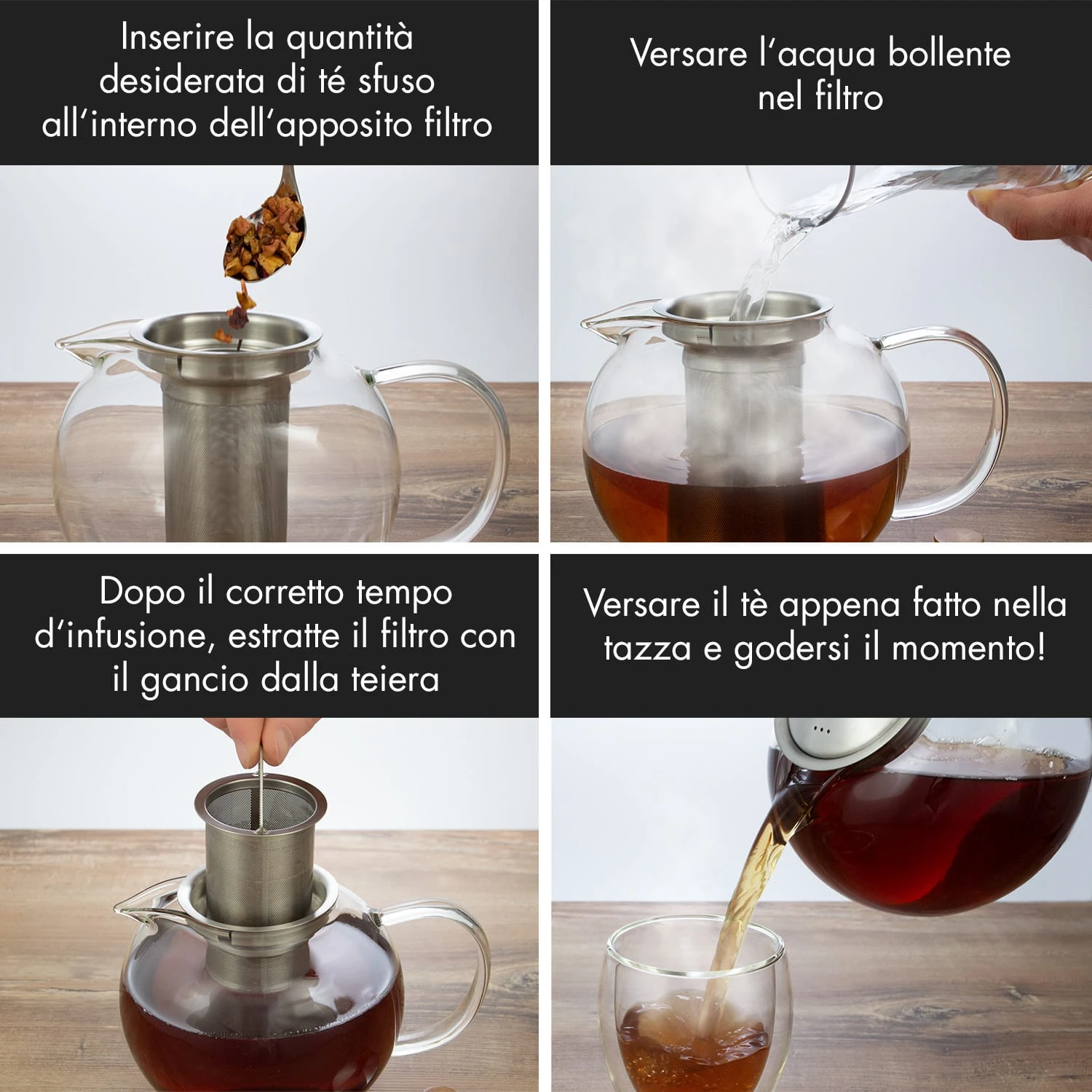 Inserire la quantità desiderata di té sfuso all'interno dell'apposito filtro

Versare l'acqua bollente nel filtro

Dopo il corretto tempo d'infusione, estratte il filtro con il gancio dalla teiera

Versare il tè appena fatto nella tazza e godersi il momento!