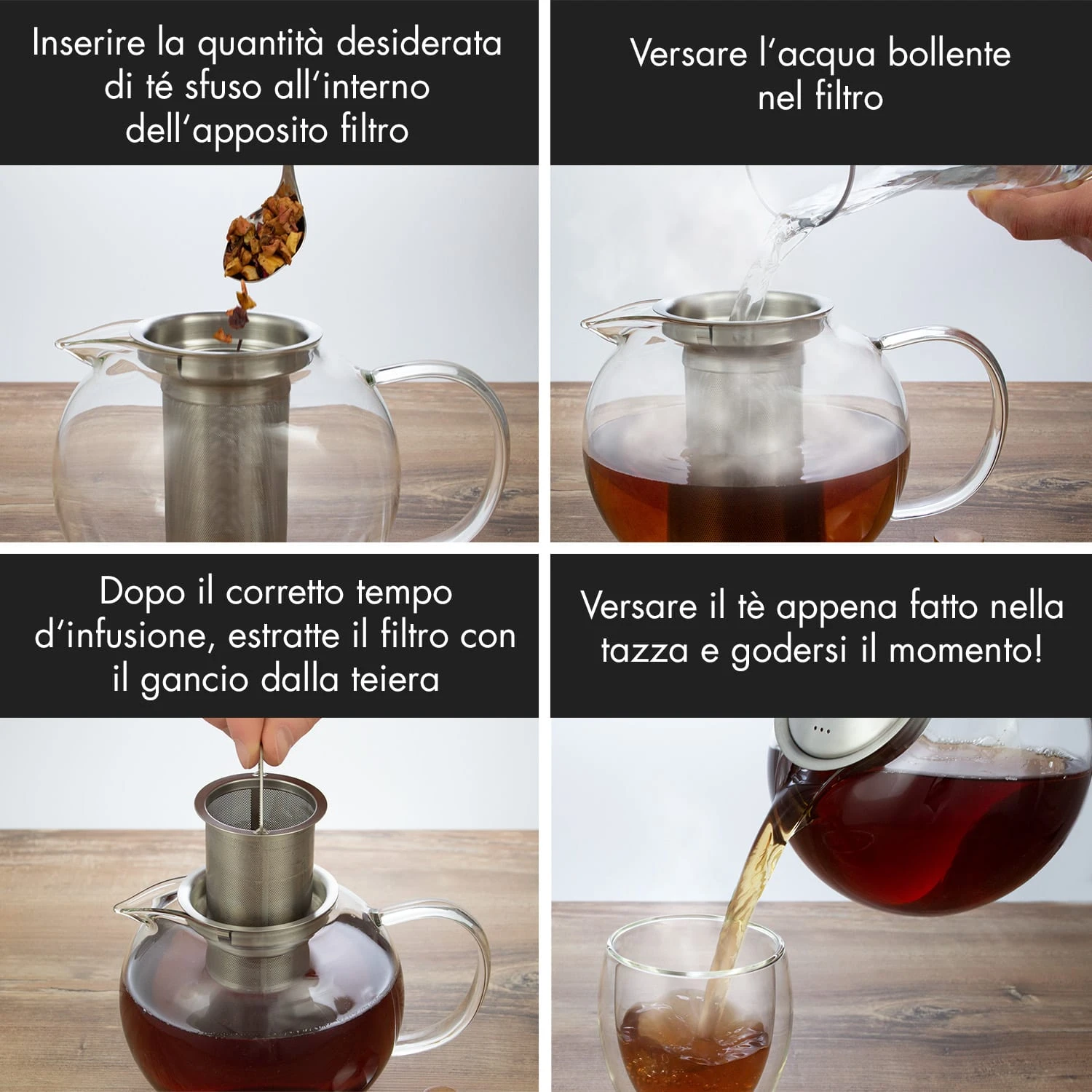 Inserire la quantità desiderata di té sfuso all'interno dell'apposito filtro

Versare l'acqua bollente nel filtro

Dopo il corretto tempo d'infusione, estratte il filtro con il gancio dalla teiera

Versare il tè appena fatto nella tazza e godersi il momento!